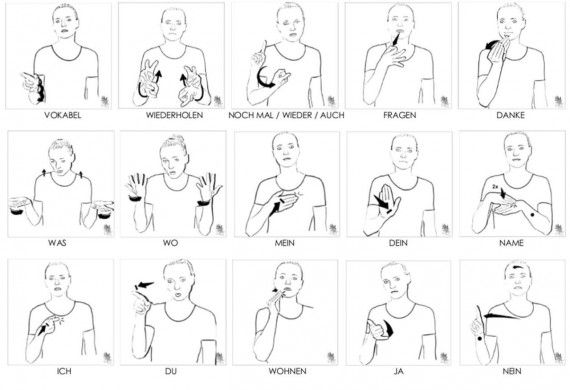 VOKABEL

WIEDERHOLEN

NOCH MAL / WIEDER / AUCH

FRAGEN

DANKE

WAS

WO

MEIN

DEIN

2x

NAME

ICH

DU

WOHNEN

JA

NEIN